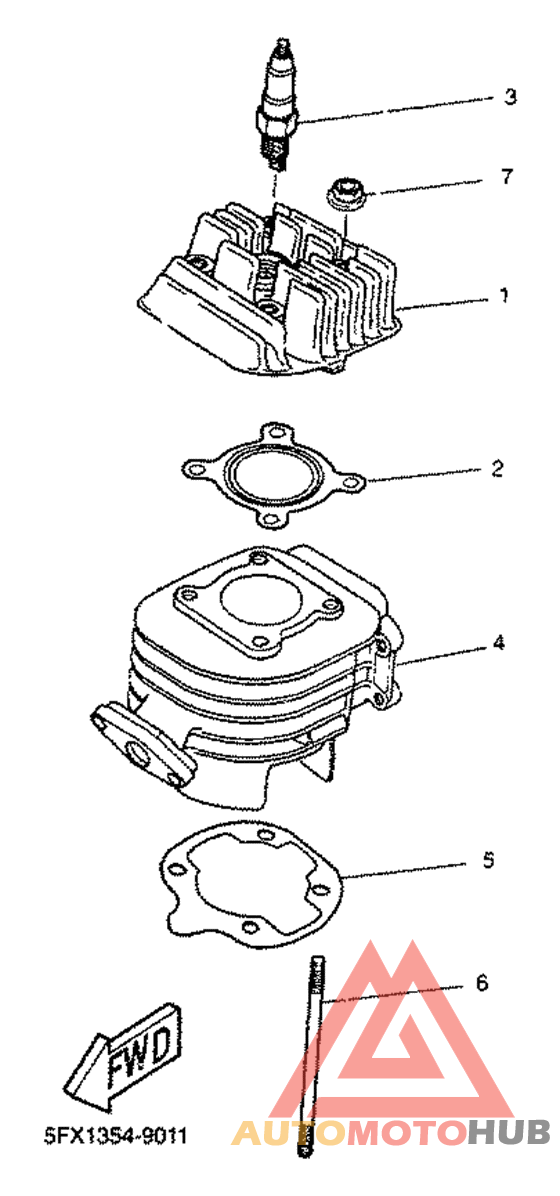 3
7
1
2
4
5
6
FWD
5FX1354-9011
AUTOMOTOHUB