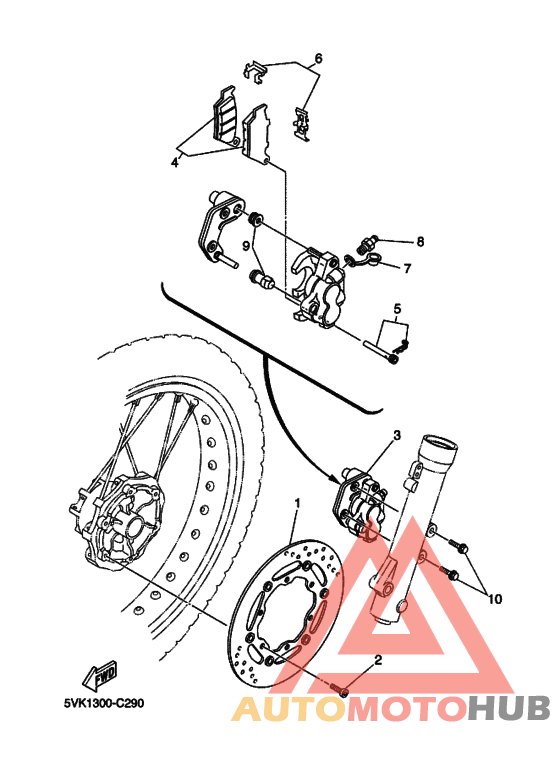 6
4
8
9
7
5
3
1
10
2
FWD
5VK1300-C290
AUTOMOTOHUB