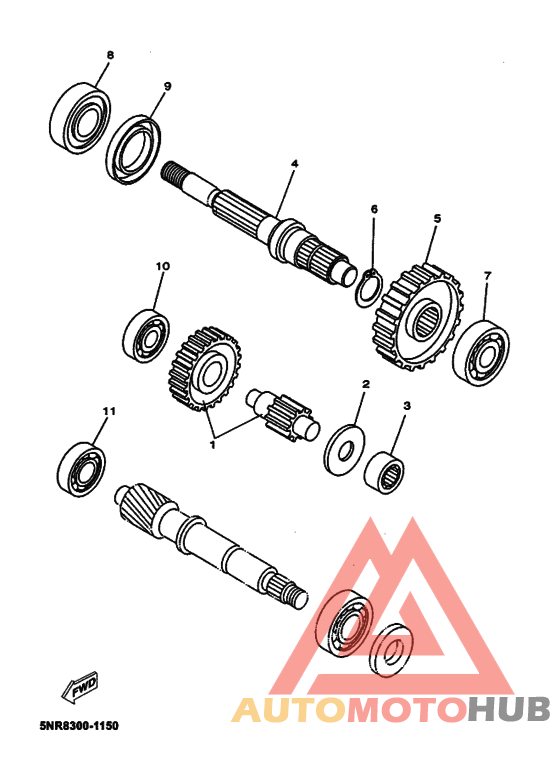 8
9
4
6
5
10
7
2
3
11
1
FWD
5NR8300-1150
AUTOMOTOHUB