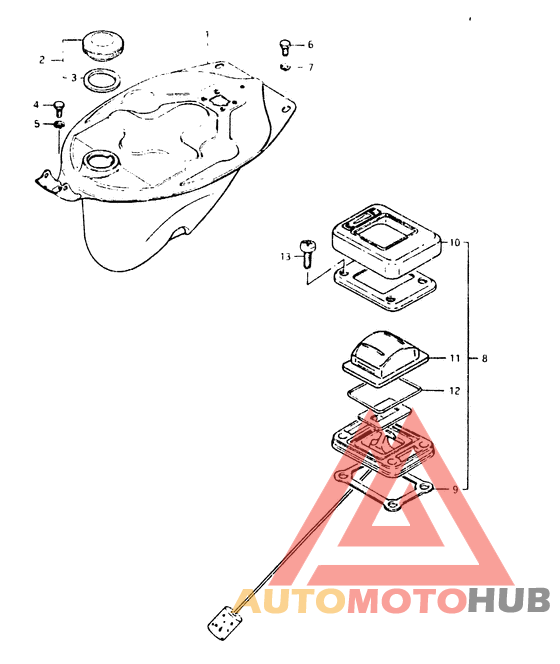 1
2
3
4
5
6
7
10
13
11
8
12
9
AUTOMOTOHUB