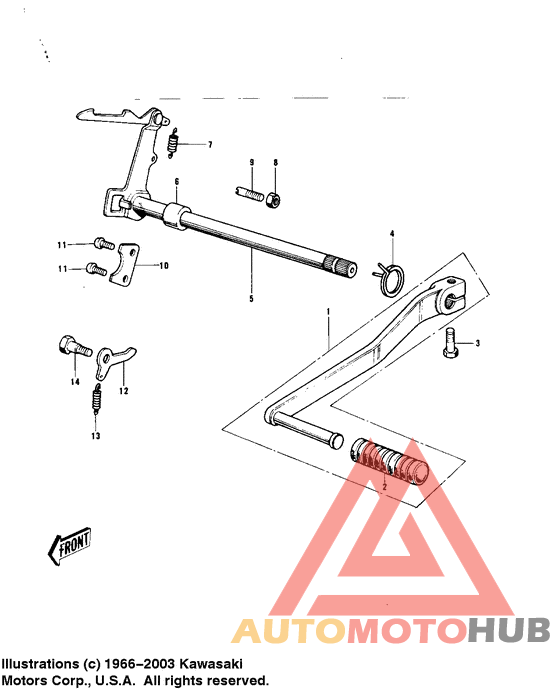 7
9
8
6
11
11
10
4
5
1
3
14
12
13
2
FRONT
AUTOMOTOHUB
Illustrations (c) 1966–2003 Kawasaki Motors Corp., U.S.A. All rights reserved.