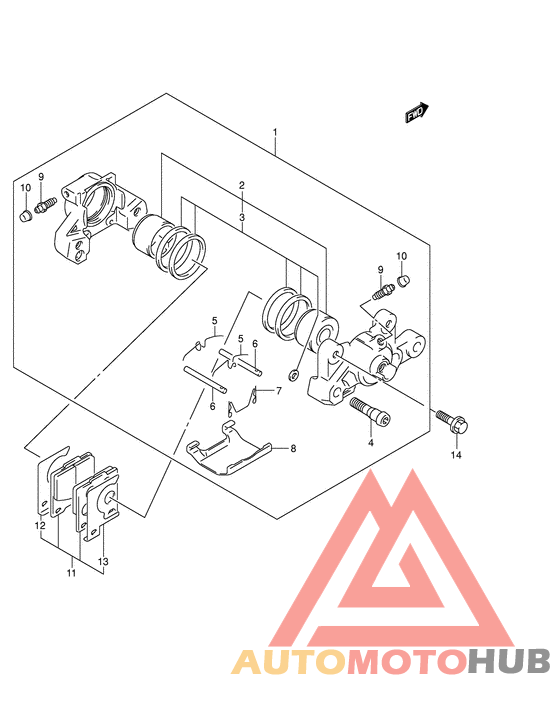 FWD

1

2

3

10

9

10

9

5

5

6

6

7

8

4

14

12

11

13

AUTOMOTOHUB