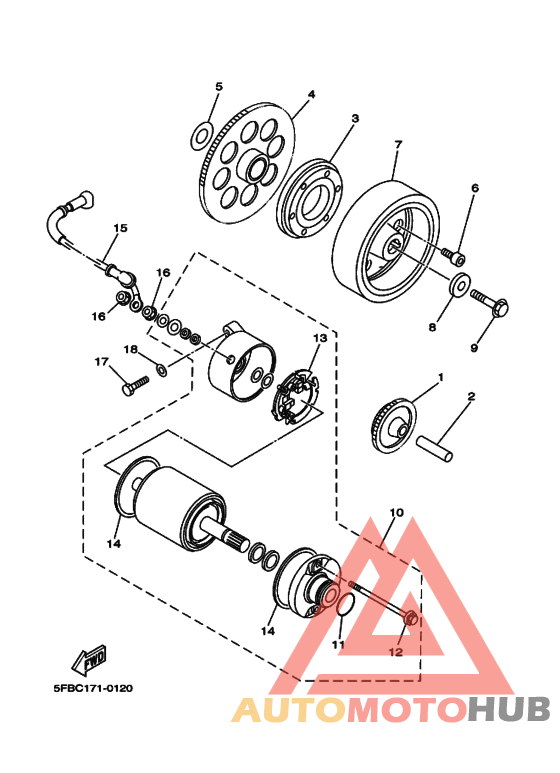 5
4
3
7
6
15
16
16
8
9
13
18
17
1
2
10
14
14
11
12
FWD
5FBC171-0120
AUTOMOTOHUB