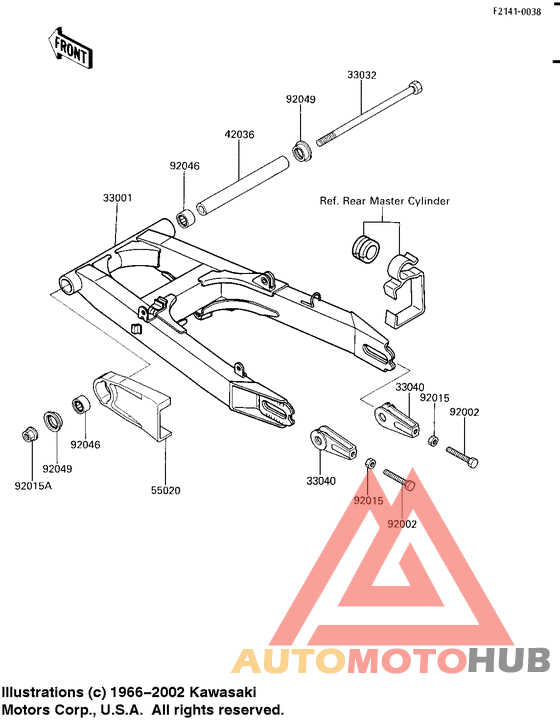 F2141-0038

FRONT

33032

92049

42036

92046

33001

Ref. Rear Master Cylinder

33040

92015

92002

92046

92049

92015A

55020

33040

92015

92002

AUTOMOTOHUB

Illustrations (c) 1966–2002 Kawasaki Motors Corp., U.S.A. All rights reserved.