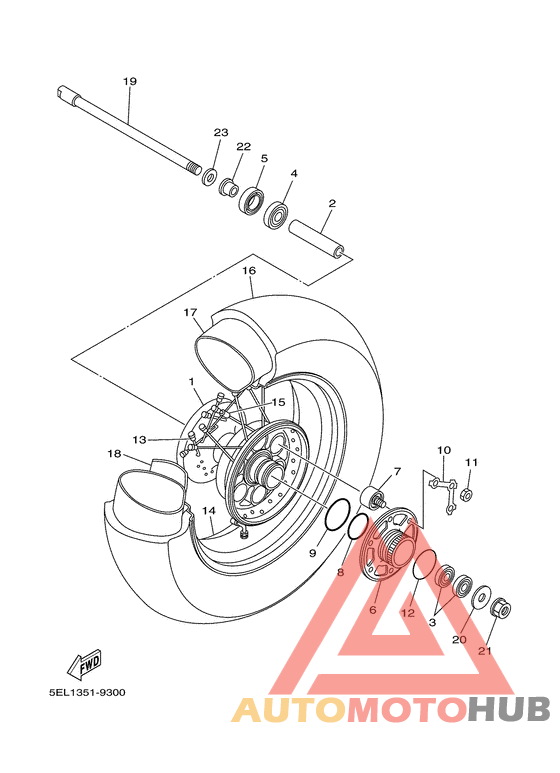 19
23
22
5
4
2
16
17
1
15
13
18
14
10
11
7
9
8
6
12
3
20
21
FWD
5EL1351-9300
AUTOMOTOHUB