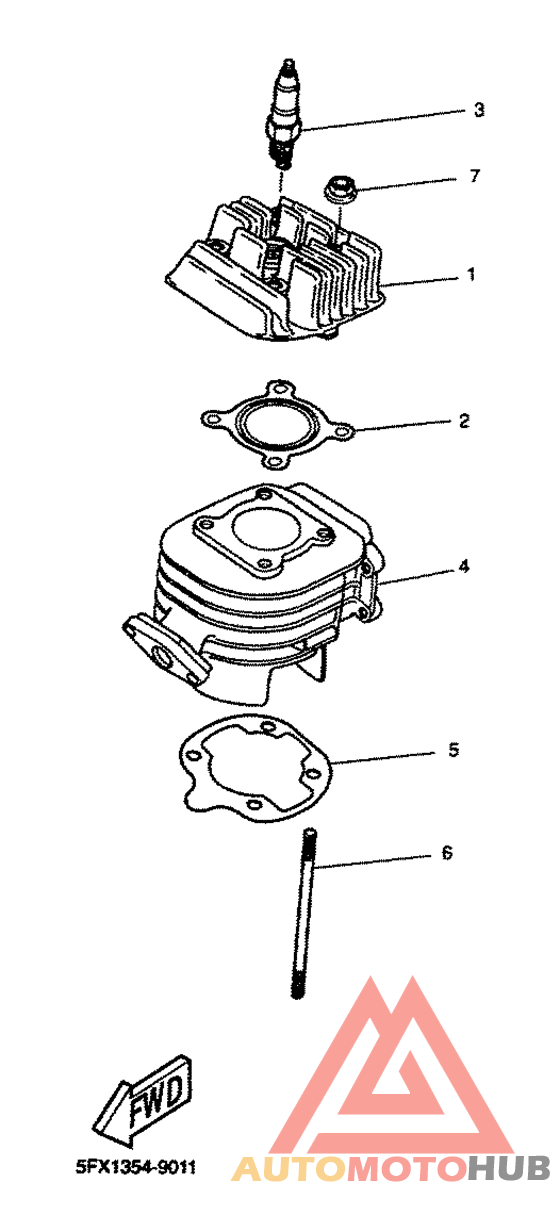 3
7
1
2
4
5
6
FWD
5FX1354-9011
AUTOMOTOHUB