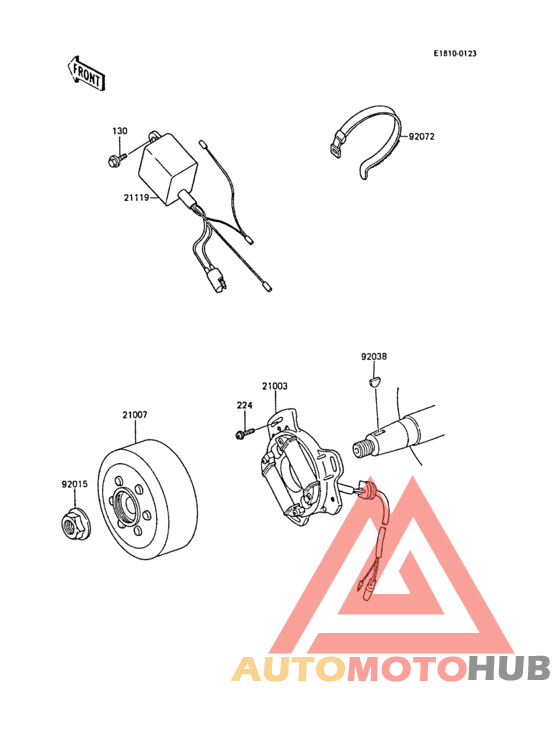 E1810-0123

FRONT

130

21119

92072

92038

21003

224

21007

92015

AUTOMOTOHUB