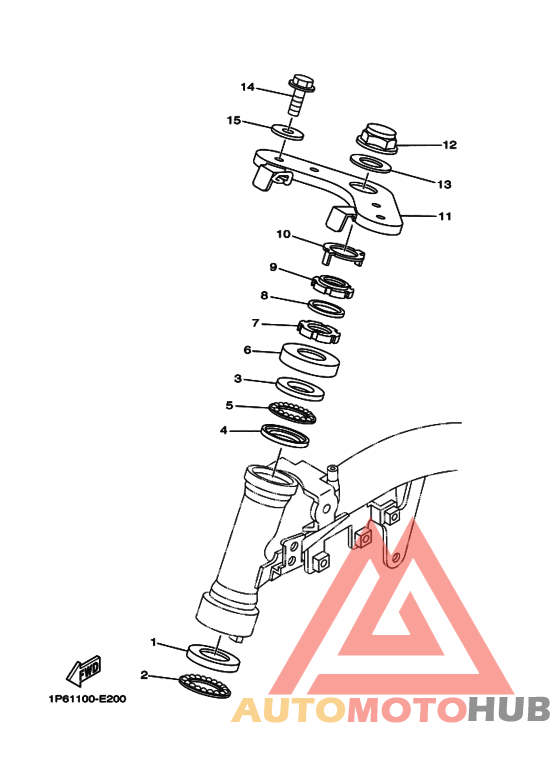 14
15
12
13
11
10
9
8
7
6
3
5
4
1
2
FWD
1P61100-E200
AUTOMOTOHUB