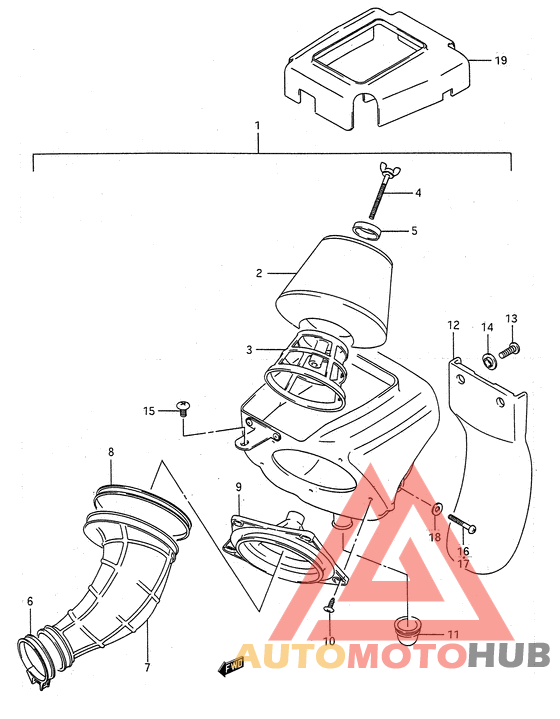 19
1
4
5
2
12
14
13
3
15
8
9
18
16
17
6
10
11
7
FWD
AUTOMOTOHUB