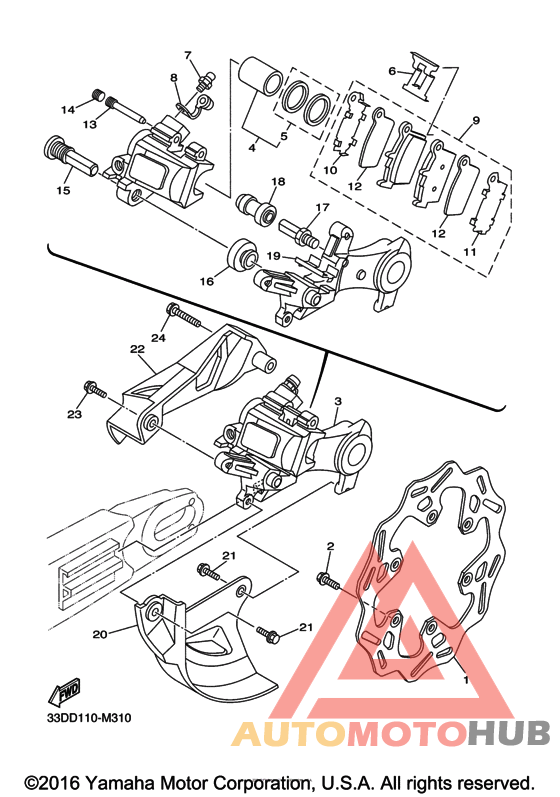 7
8
14
13
15
4
5
6
9
10
12
12
11
18
17
19
16
24
22
23
3
2
21
21
20
1
FWD
33DD110-M310
AUTOMOTOHUB
©2016 Yamaha Motor Corporation, U.S.A. All rights reserved.