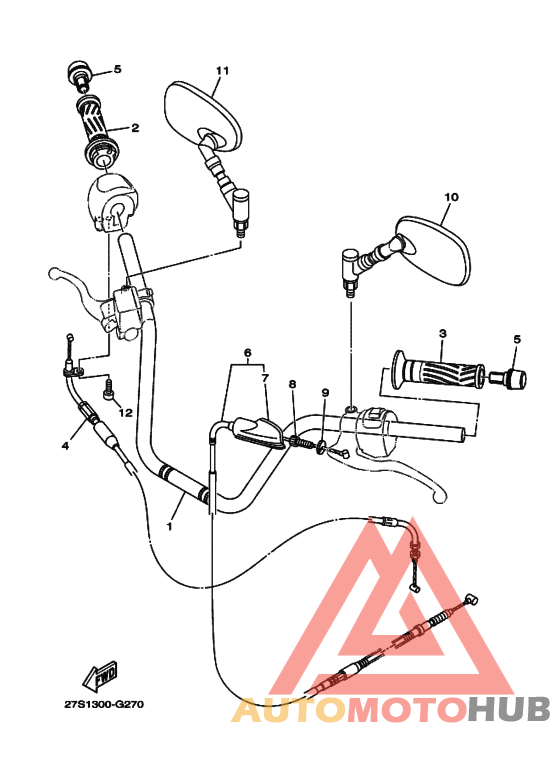 5
11
2
10
3
5
6
7
8
9
12
4
1
FWD
27S1300-G270
AUTOMOTOHUB