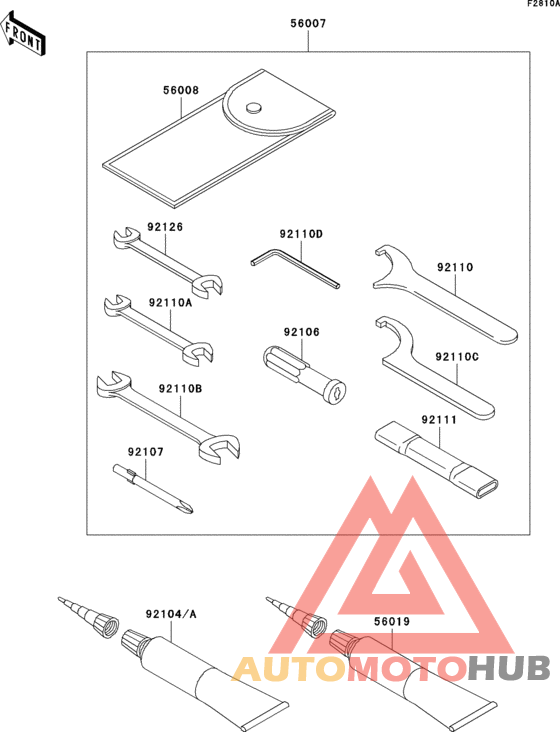 F2810A

FRONT

56007

56008

92126

92110D

92110

92110A

92106

92110C

92110B

92111

92107

92104/A

56019

AUTOMOTOHUB