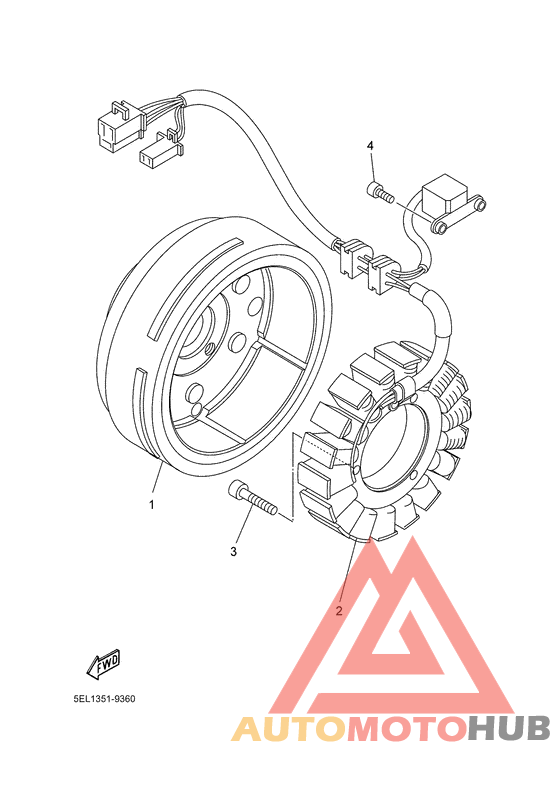 4

1

3

2

FWD

5EL1351-9360

AUTOMOTOHUB