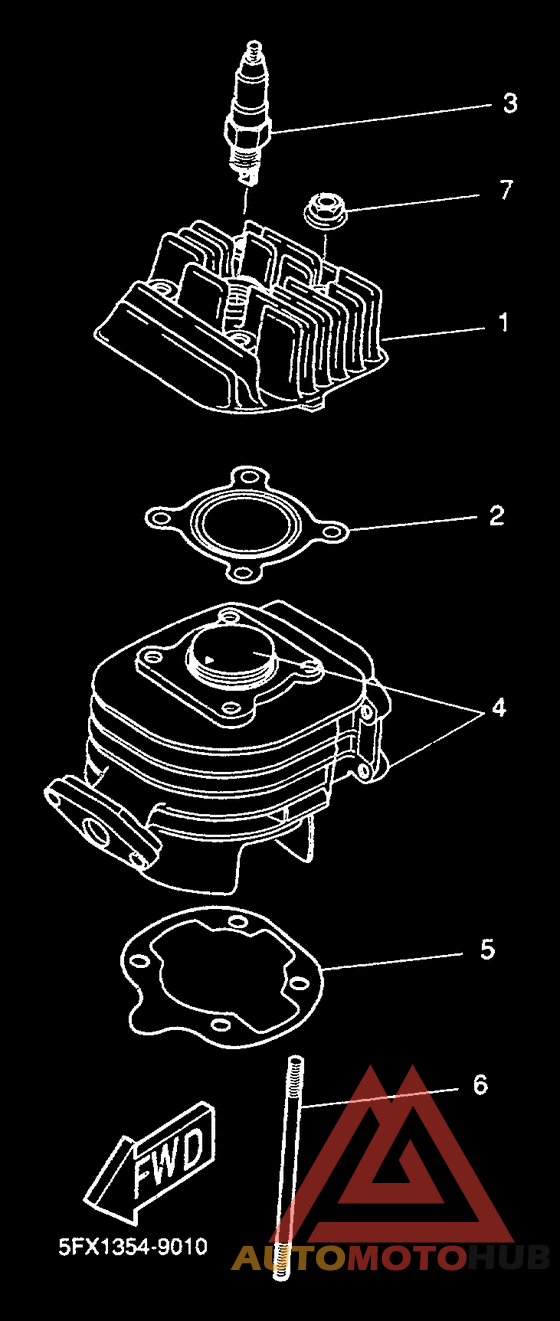 3

7

1

2

4

5

6

FWD

5FX1354-9010

AUTOMOTOHUB