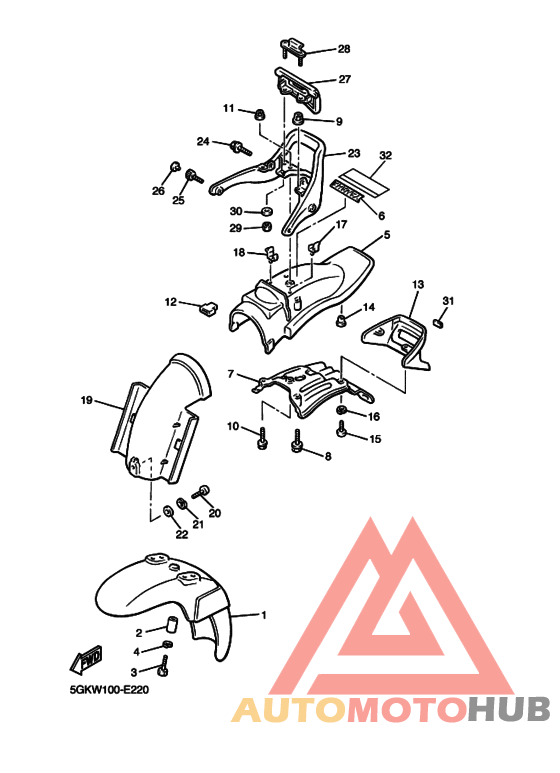 28
27
11
9
24
23
32
26
25
6
30
29
17
18
5
12
13
31
14
7
19
16
10
15
8
20
21
22
1
2
4
3
FWD
5GKW100-E220
AUTOMOTOHUB