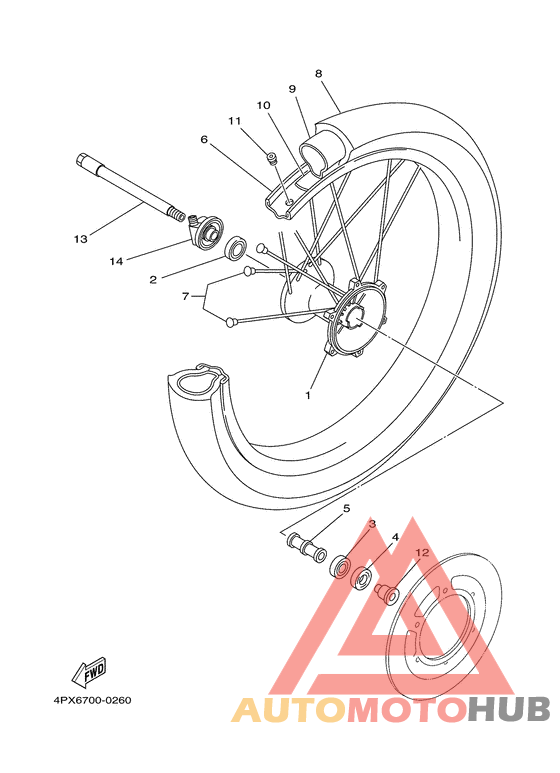 8
9
10
11
6
13
14
2
7
1
5
3
4
12
FWD
4PX6700-0260
AUTOMOTOHUB