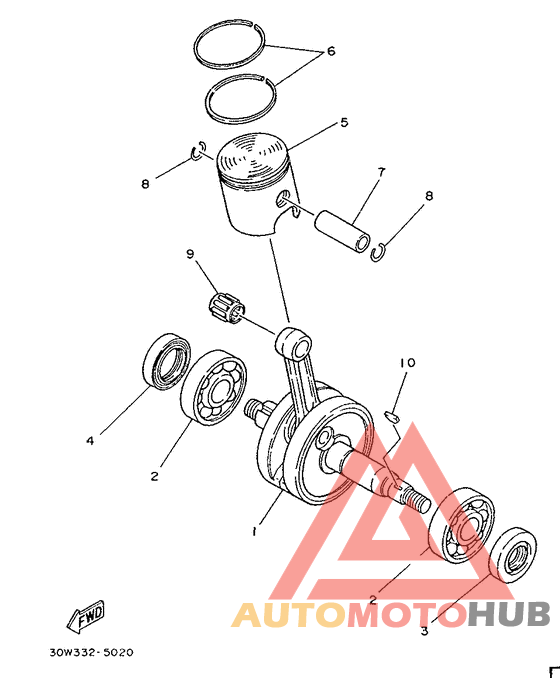 6

5

8

7

8

9

10

4

2

1

2

3

FWD

AUTOMOTOHUB

30W332-5020