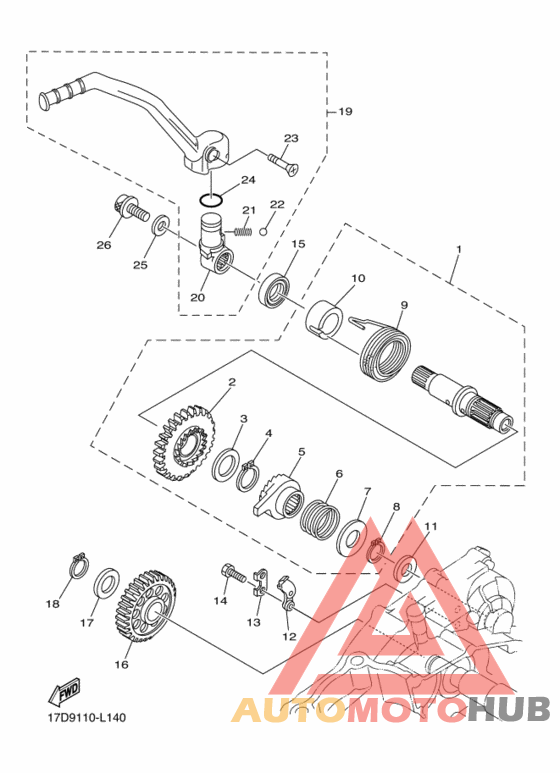 19
23
24
21
22
26
25
20
15
1
10
9
2
3
4
5
6
7
8
11
18
17
16
14
13
12
FWD
17D9110-L140
AUTOMOTOHUB