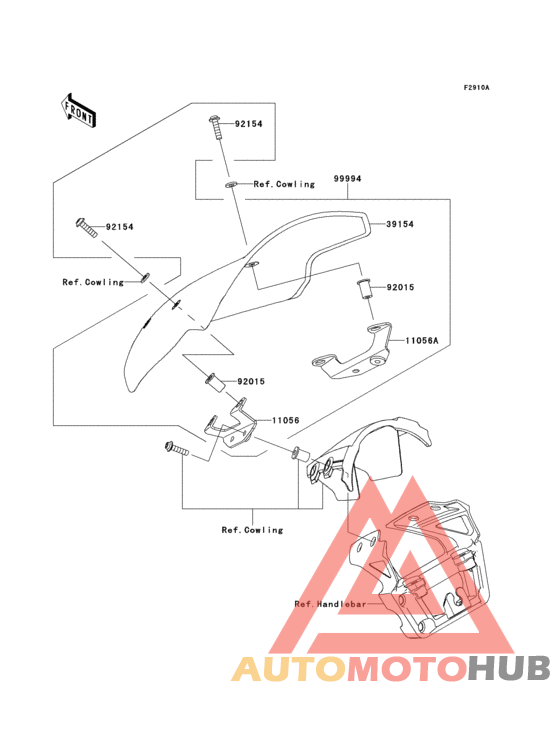 F2910A

FRONT

92154

Ref.Cowling

99994

92154

39154

Ref.Cowling

92015

11056A

92015

11056

Ref.Cowling

Ref.Handlebar

AUTOMOTOHUB