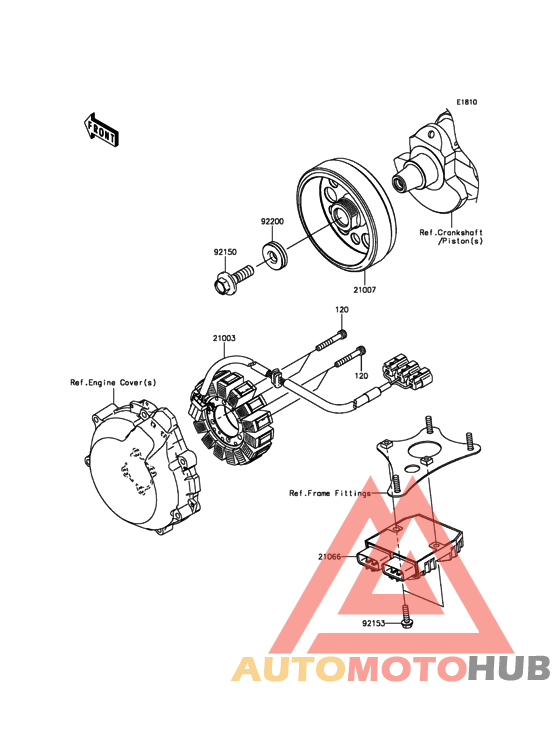 FRONT

E1810

Ref.Crankshaft /Piston(s)

92200

92150

21007

120

21003

120

Ref.Engine Cover(s)

Ref.Frame Fittings

21066

92153

AUTOMOTOHUB