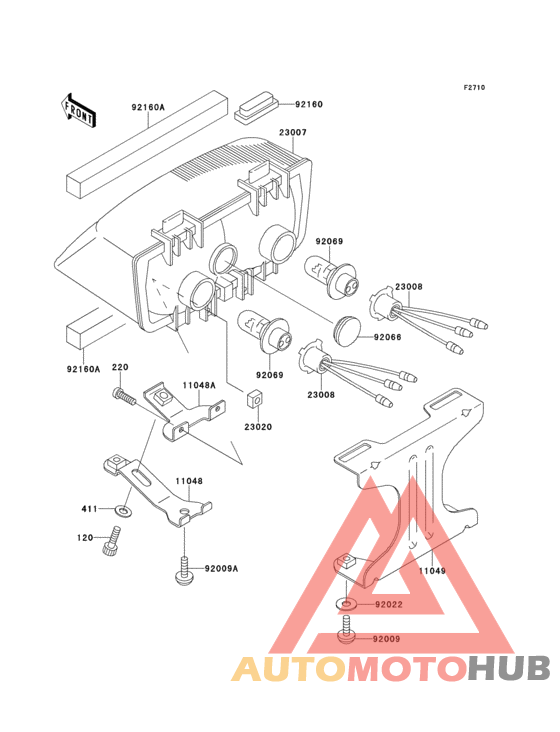 F2710

FRONT

92160A

92160

23007

92069

23008

92066

92069

23008

92160A

220

11048A

23020

11048

411

120

92009A

11049

92022

92009

AUTOMOTOHUB