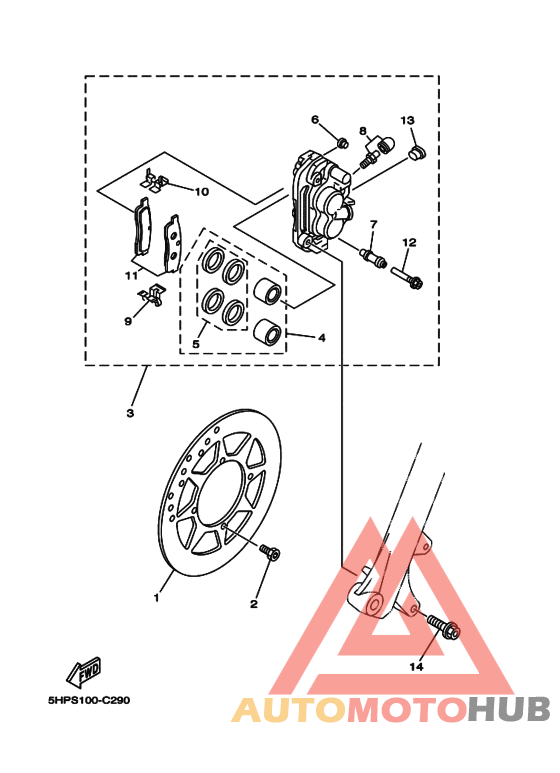 6
8
13
10
7
12
11
9
5
4
3
1
2
14
FWD
5HPS100-C290
AUTOMOTOHUB