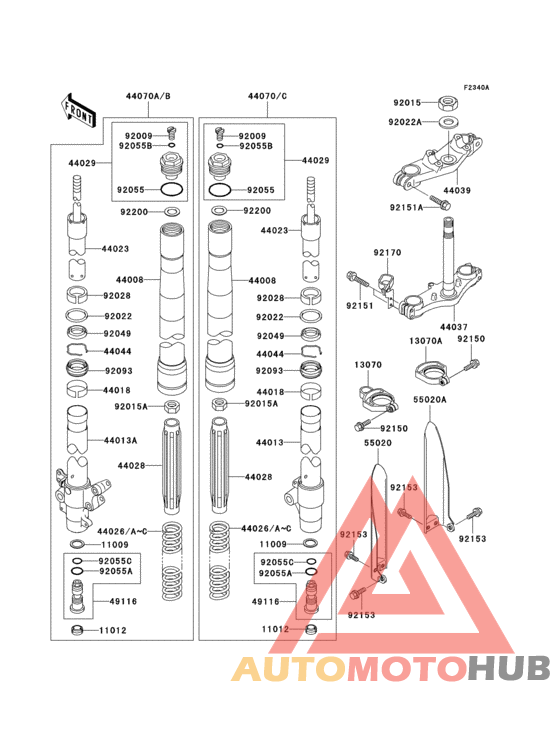 F2340A

FRONT

44070A/B

92009
92055B
44029
92055
92200
44023
44008
92028
92022
92049
44044
92093
44018
92015A
44013A
44028
44026/A~C
11009
92055C
92055A
49116
11012

44070/C

92009
92055B
44029
92055
92200
44023
44008
92028
92022
92049
44044
92093
44018
92015A
44013
44028
44026/A~C
11009
92055C
92055A
49116
11012

92015
92022A
44039
92151A
92170
92151
44037
13070A
92150
13070
92150
55020A
55020
92153
92153
92153
92153

AUTOMOTOHUB