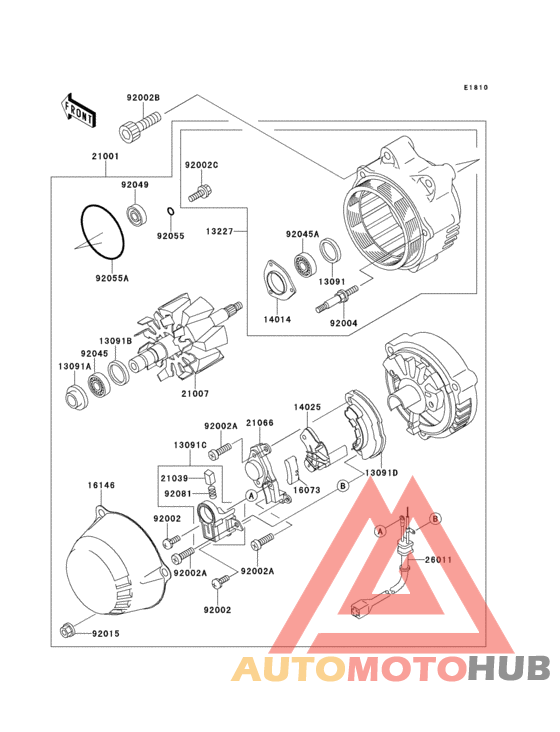 E1810

FRONT

92002B

21001

92002C

92049

92055

92055A

13227

92045A

13091

14014

92004

13091B

92045

13091A

21007

14025

92002A

21066

13091C

21039

92081

16073

13091D

A

B

16146

92002

92002A

92002A

92002

92015

A

B

26011

AUTOMOTOHUB