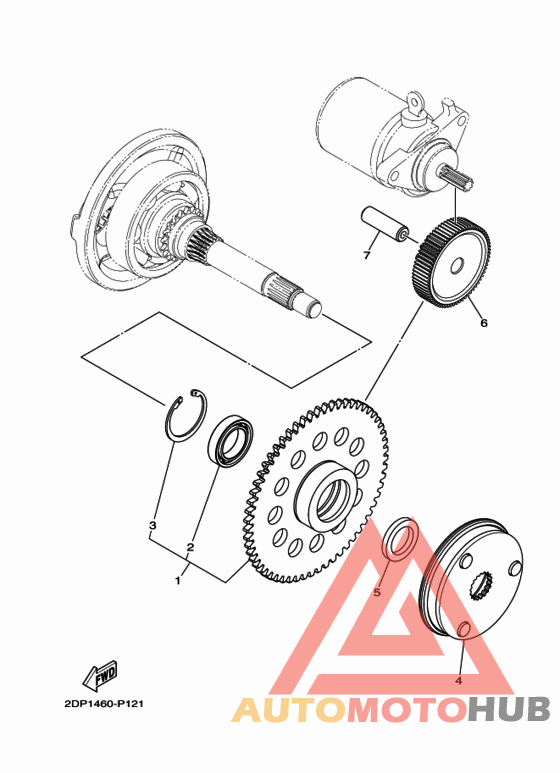 7
6
3
2
1
5
4
FWD
2DP1460-P121
AUTOMOTOHUB