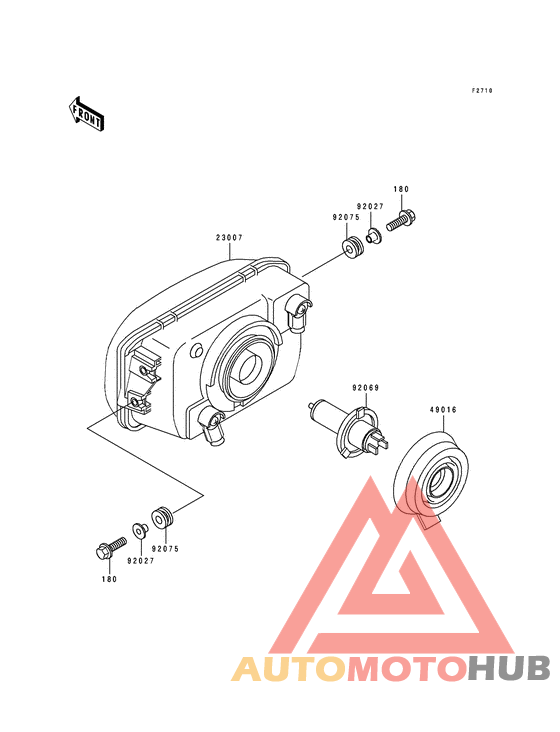 F2710

FRONT

180
92027
92075
23007
92069
49016
92075
92027
180

AUTOMOTOHUB