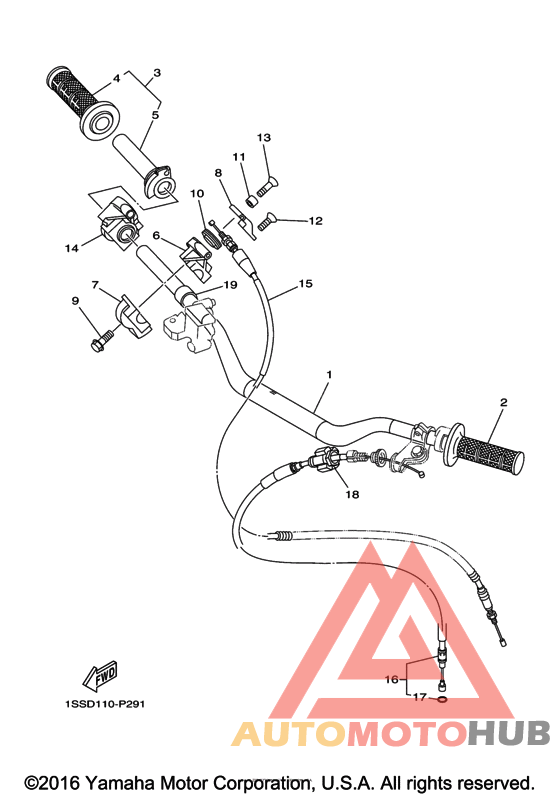 4
3
5
13
11
8
10
12
14
6
7
19
15
9
1
2
18
16
17
FWD
1SSD110-P291
AUTOMOTOHUB
©2016 Yamaha Motor Corporation, U.S.A. All rights reserved.