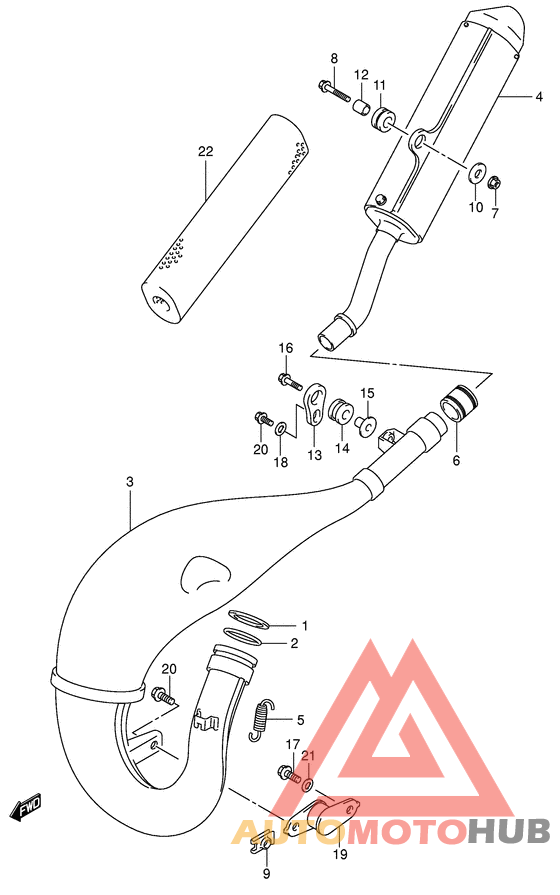 8
12
11
4
22
10
7
16
15
20
18
13
14
6
3
1
2
20
5
17
21
FWD
19
9
AUTOMOTOHUB