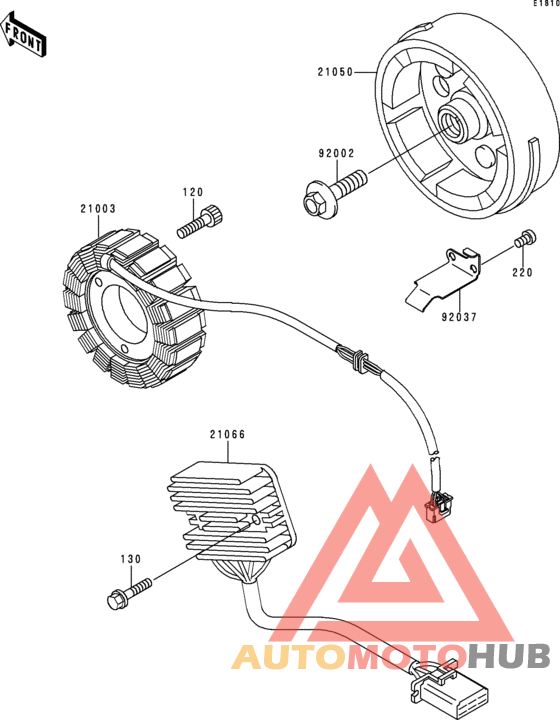 E1810

FRONT

21050

92002

120

21003

220

92037

21066

130

AUTOMOTOHUB