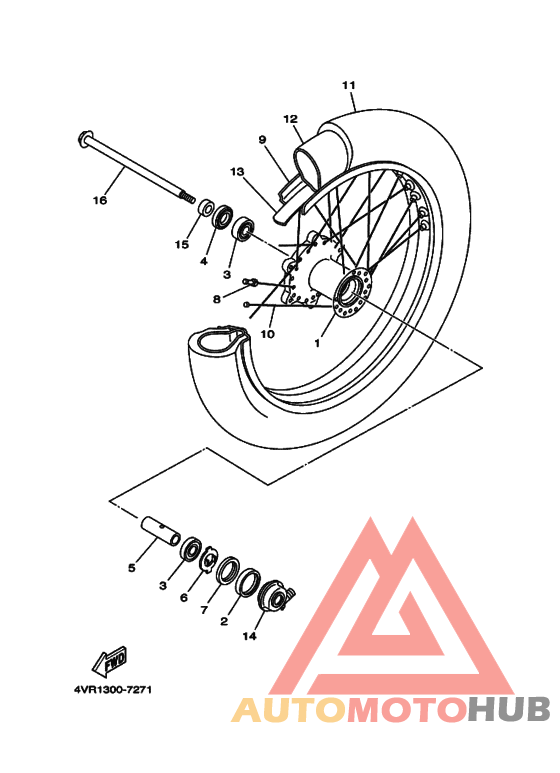 11
12
9
13
16
15
4
3
8
10
1
5
3
6
7
2
14
FWD
4VR1300-7271
AUTOMOTOHUB