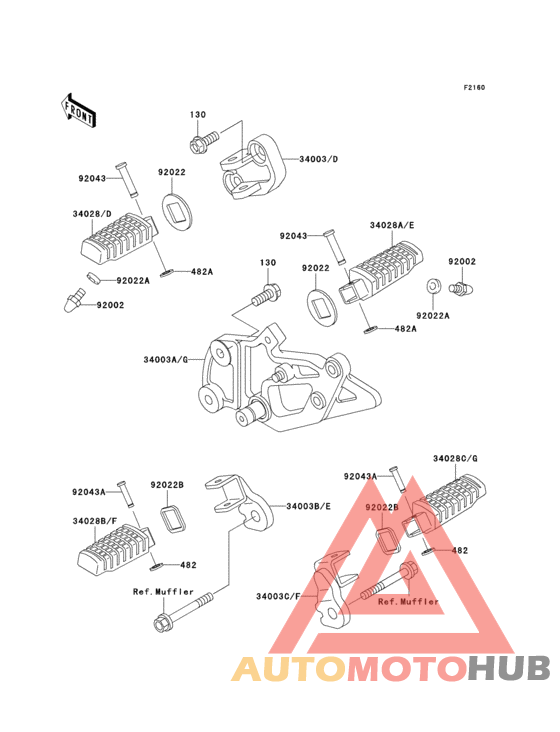 F2160

FRONT

130
34003/D
92043
92022
34028/D
92022A
482A
92002

92043
34028A/E
130
92022
92002
92022A
482A
34003A/G

92043A
92022B
34003B/E
34028B/F
482
Ref.Muffler

92043A
34028C/G
92022B
482
34003C/F
Ref.Muffler

AUTOMOTOHUB