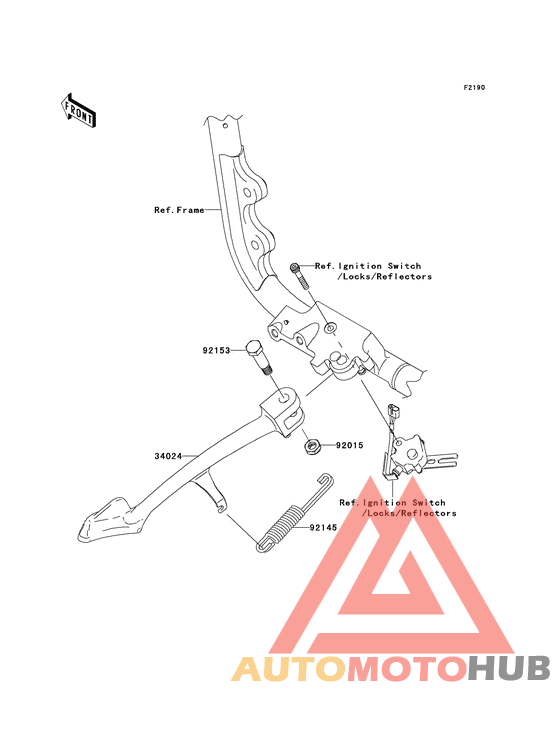 F2190

FRONT

Ref.Frame

Ref.Ignition Switch /Locks/Reflectors

92153

92015

34024

Ref.Ignition Switch /Locks/Reflectors

92145

AUTOMOTOHUB