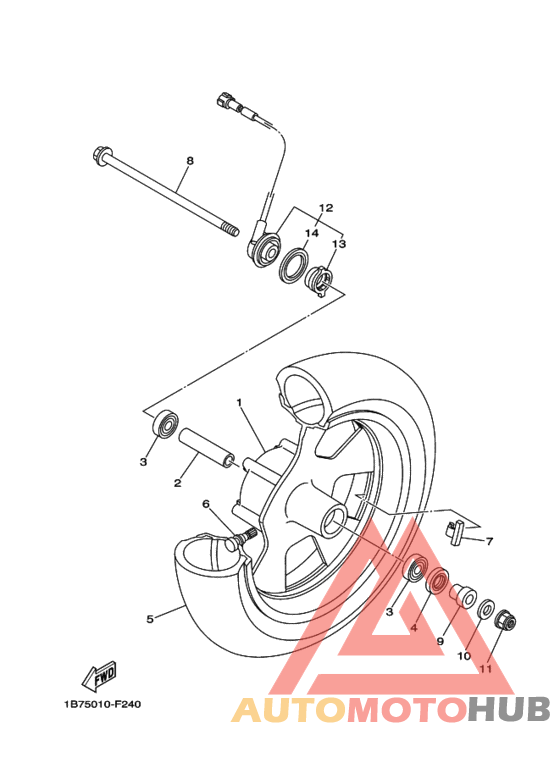 8
12
14
13
1
3
2
6
7
5
3
4
9
10
11
FWD
1B75010-F240
AUTOMOTOHUB