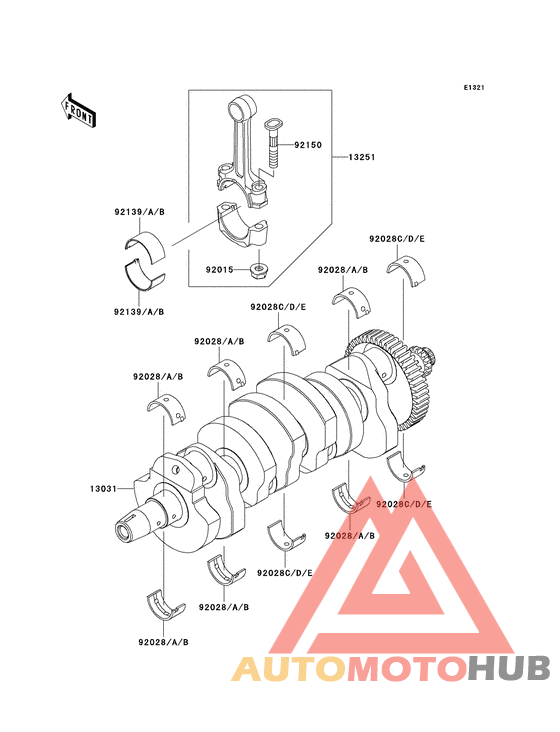 E1321

FRONT

92150

13251

92139/A/B

92139/A/B

92015

92028C/D/E

92028/A/B

92028C/D/E

92028/A/B

92028/A/B

13031

92028C/D/E

92028/A/B

92028C/D/E

92028/A/B

92028/A/B

AUTOMOTOHUB