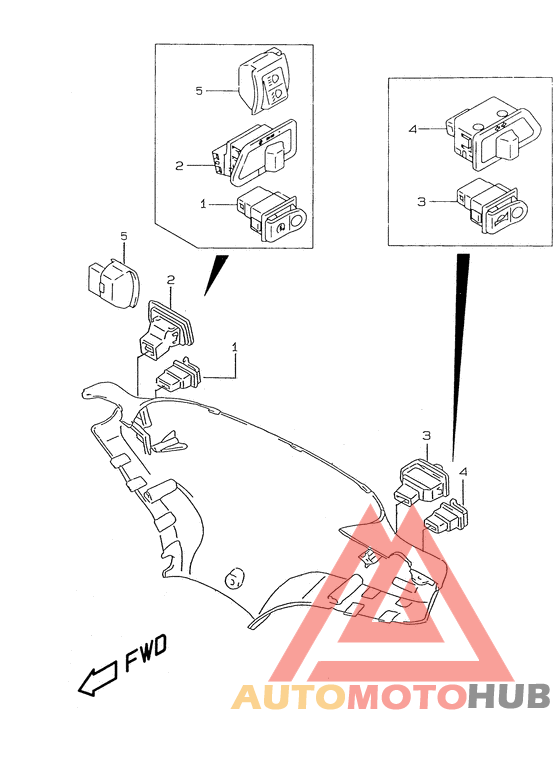 5
2
1
4
3
5
2
1
3
4
FWD
AUTOMOTOHUB