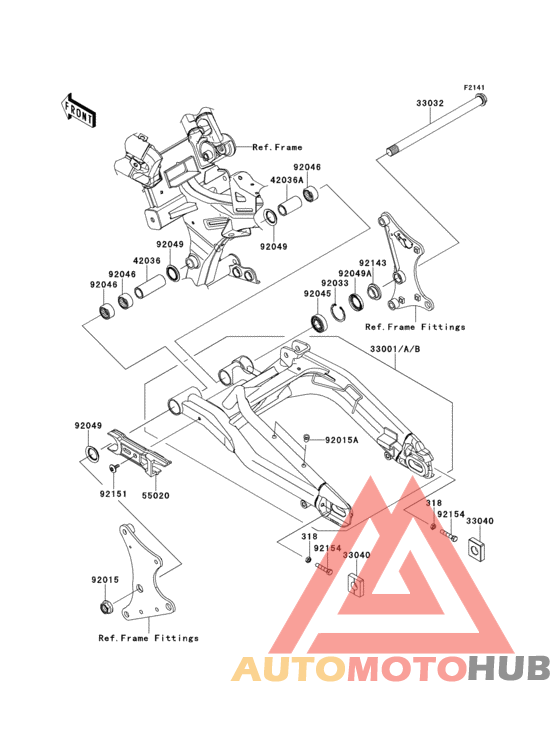 FRONT

F2141

33032

Ref.Frame

92046

42036A

92049

92049

42036

92046

92046

92143

92049A

92033

92045

Ref.Frame Fittings

33001/A/B

92049

92015A

92151

55020

318

92154

33040

318

92154

33040

92015

Ref.Frame Fittings

AUTOMOTOHUB