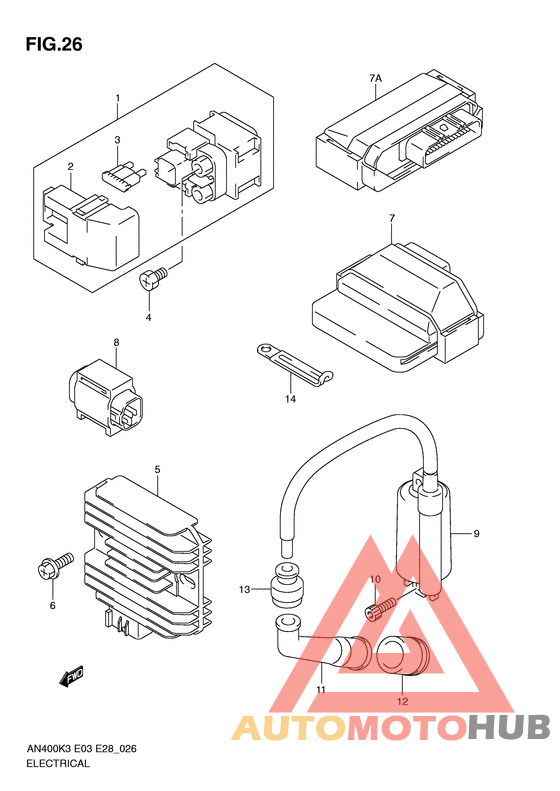 FIG.26

1
2
3
4
7A
7
8
14
5
6
9
10
13
11
12
FWD

AUTOMOTOHUB

AN400K3 E03 E28_026
ELECTRICAL