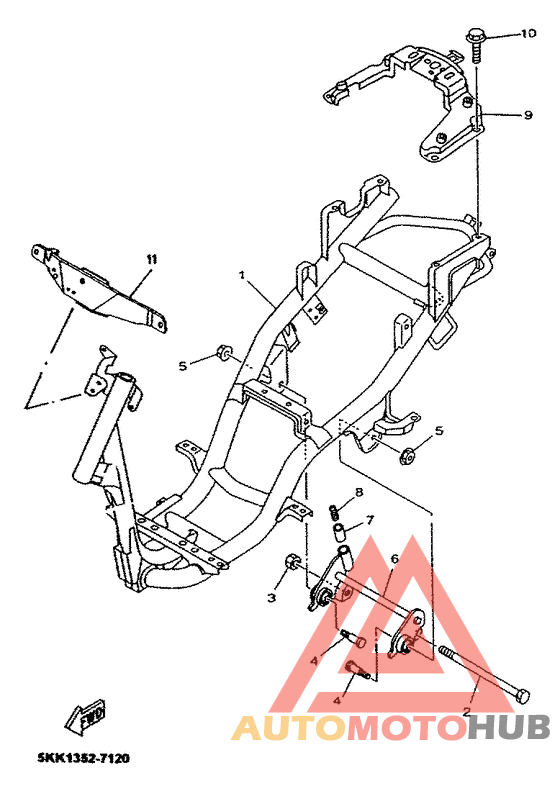 10
9
11
1
5
5
8
7
6
3
4
4
2
FWD
AUTOMOTOHUB
5KK1352-7120