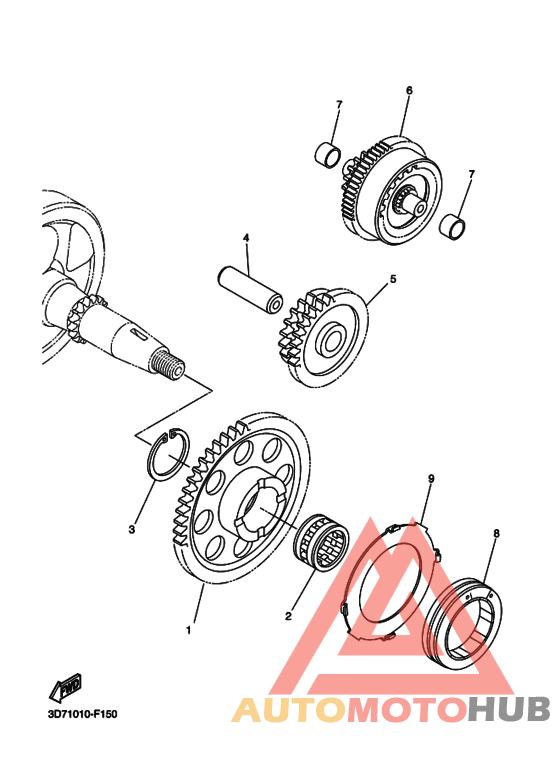 7
6
7
4
5
9
8
3
2
1
FWD
3D71010-F150
AUTOMOTOHUB