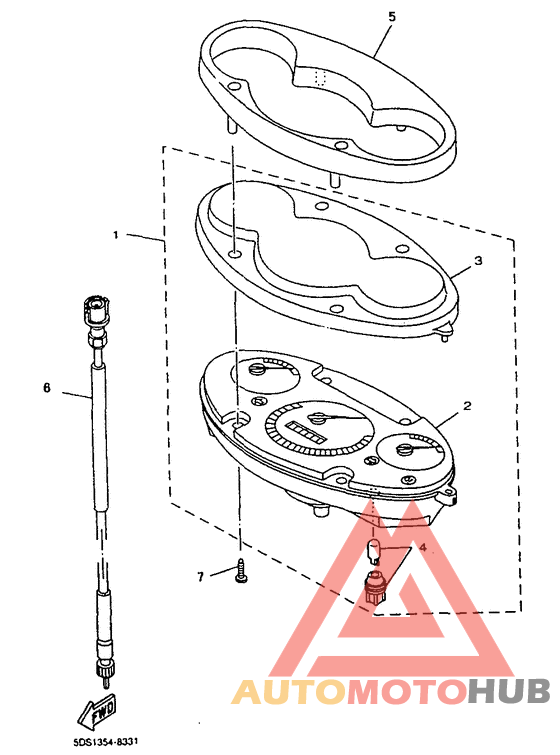 5
1
3
6
2
4
7
FWD
5DS1354-8331
AUTOMOTOHUB