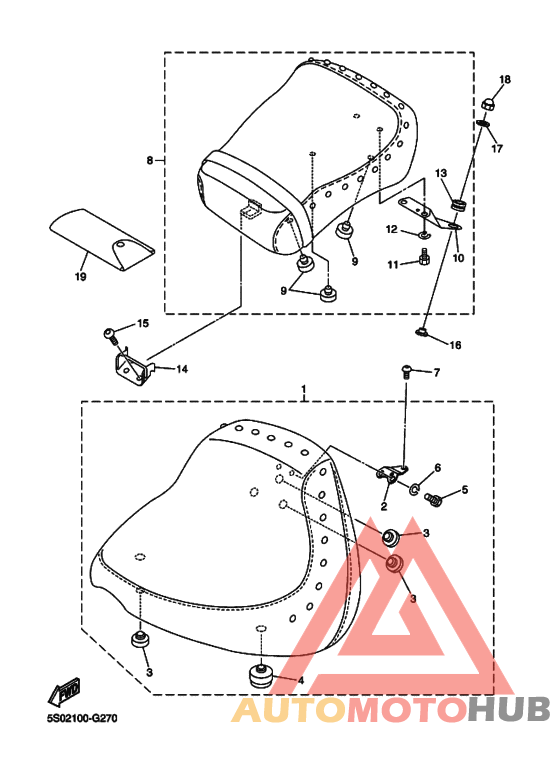 18
17
8
13
12
10
9
11
19
9
15
16
14
7
1
6
5
2
3
3
3
4
FWD
5S02100-G270
AUTOMOTOHUB