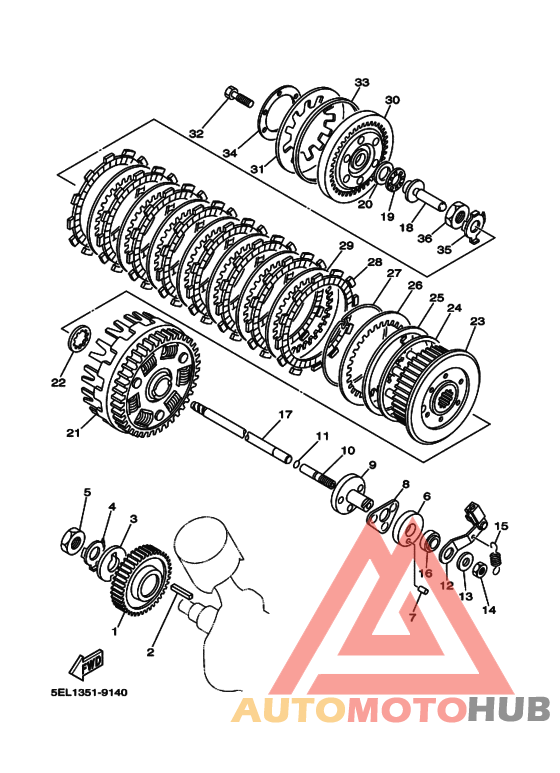 33
30
32
34
31
20
19
18
36
35
29
28
27
26
25
24
23
22
21
17
11
10
9
8
6
15
5
4
3
16
12
13
14
7
1
2
FWD
5EL1351-9140
AUTOMOTOHUB