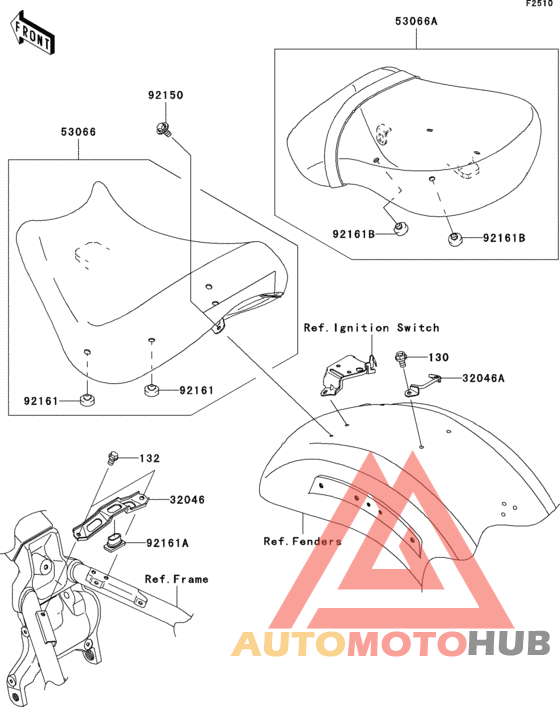 F2510

FRONT

53066A

92150

53066

92161B

92161B

Ref.Ignition Switch

130

32046A

92161

92161

132

32046

92161A

Ref.Fenders

Ref.Frame

AUTOMOTOHUB