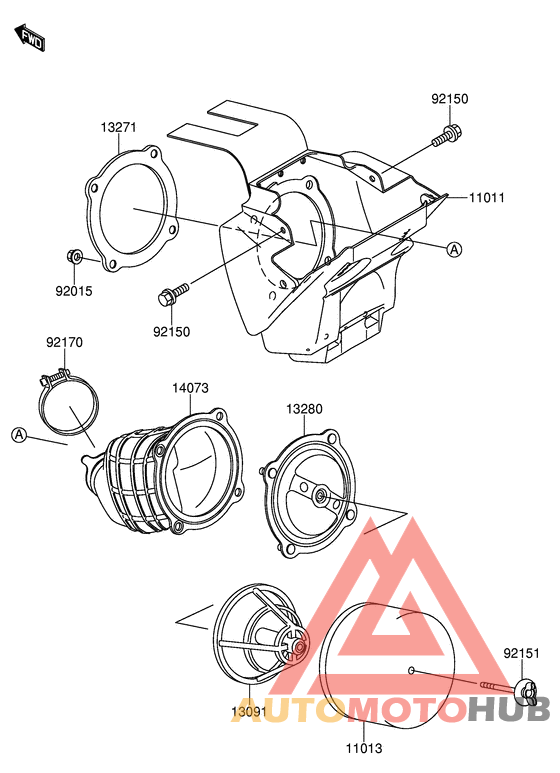 FWD

92150

13271

11011

A

92015

92150

92170

14073

13280

A

92151

13091

AUTOMOTOHUB

11013