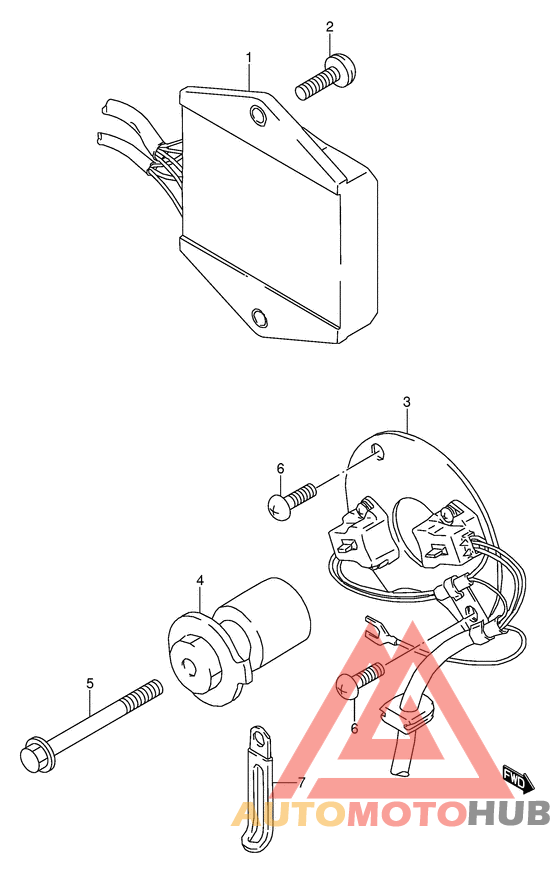 1
2
3
6
4
5
6
7
FWD
AUTOMOTOHUB