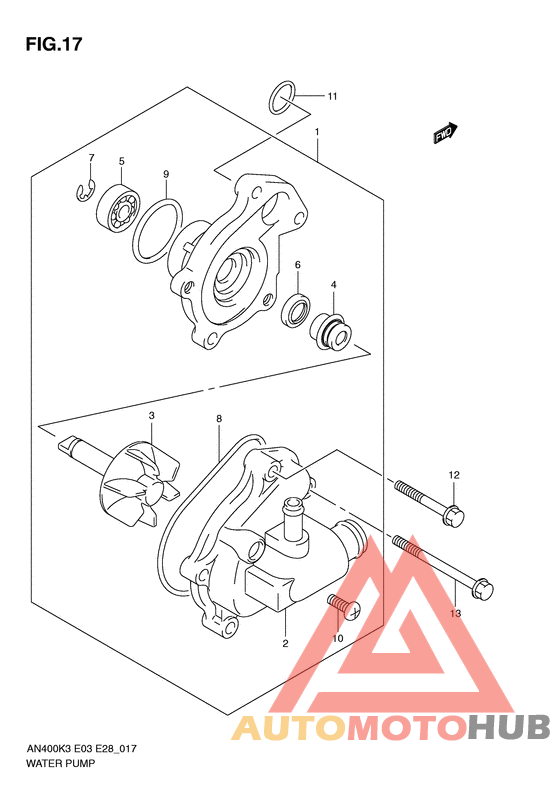 FIG.17

11

FWD

1

7

5

9

6

4

3

8

12

13

10

2

AUTOMOTOHUB

AN400K3 E03 E28_017
WATER PUMP